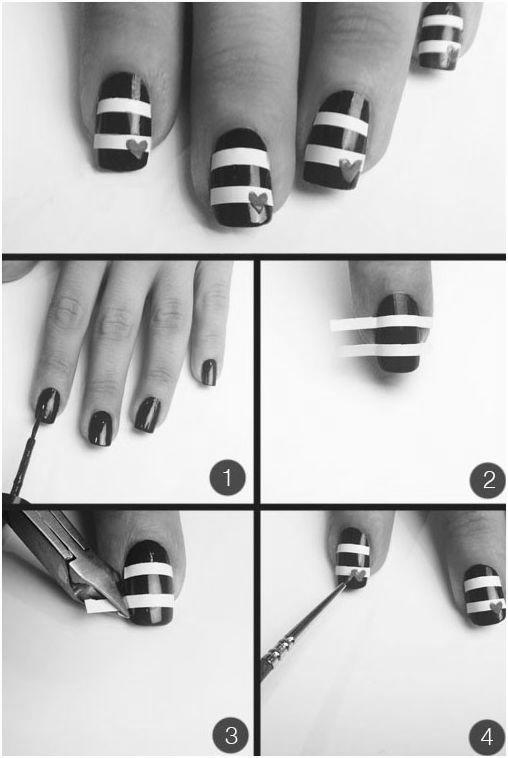 1

2

3

4